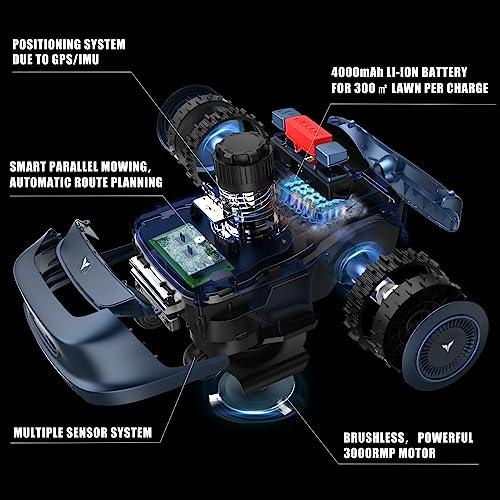 POSITIONING SYSTEM DUE TO GPS/IMU

4000mAh LI-ION BATTERY FOR 300 ㎡ LAWN PER CHARGE

SMART PARALLEL MOWING, AUTOMATIC ROUTE PLANNING

MULTIPLE SENSOR SYSTEM

BRUSHLESS, POWERFUL 3000RMP MOTOR