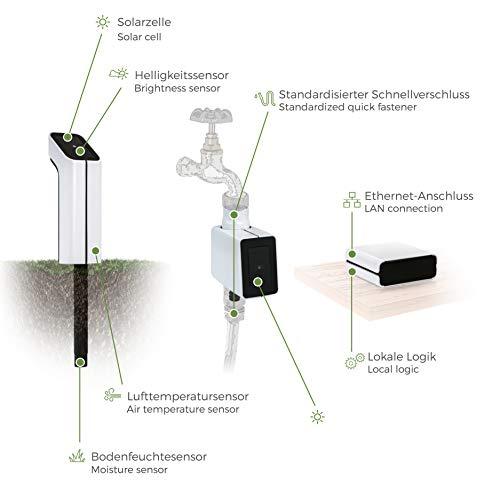 Solarzelle
Solar cell

Helligkeitssensor
Brightness sensor

Standardisierter Schnellverschluss
Standardized quick fastener

Ethernet-Anschluss
LAN connection

Lokale Logik
Local logic

Lufttemperatursensor
Air temperature sensor

Bodenfeuchtesensor
Moisture sensor